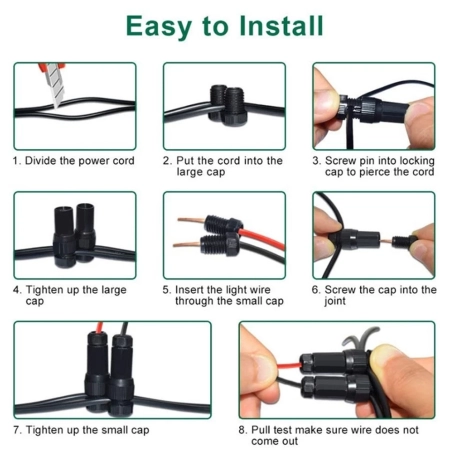 Easy to Install

1. Divide the power cord

2. Put the cord into the large cap

3. Screw pin into locking cap to pierce the cord

4. Tighten up the large cap

5. Insert the light wire through the small cap

6. Screw the cap into the joint

7. Tighten up the small cap

8. Pull test make sure wire does not come out